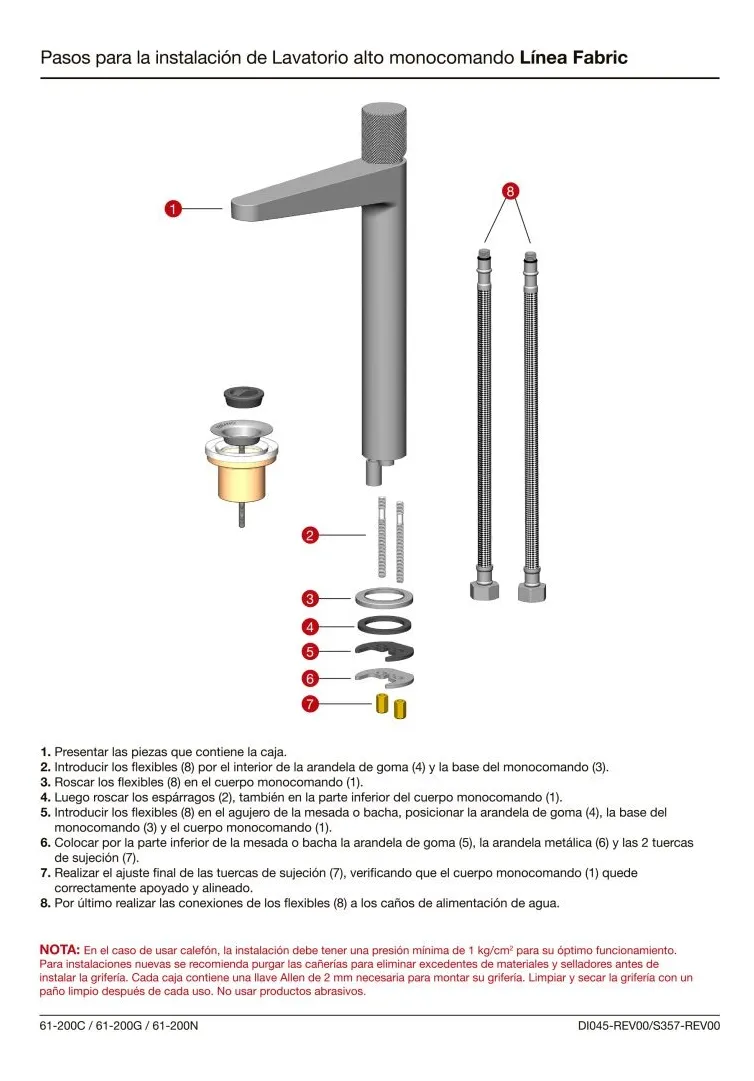 Pasos para la instalación de Lavatorio alto monocomando **Línea Fabric**

1

8

2

3

4

5

6

7

**1.** Presentar las piezas que contiene la caja.
**2.** Introducir los flexibles (8) por el interior de la arandela de goma (4) y la base del monocomando (3).
**3.** Roscar los flexibles (8) en el cuerpo monocomando (1).
**4.** Luego roscar los espárragos (2), también en la parte inferior del cuerpo monocomando (1).
**5.** Introducir los flexibles (8) en el agujero de la mesada o bacha, posicionar la arandela de goma (4), la base del monocomando (3) y el cuerpo monocomando (1).
**6.** Colocar por la parte inferior de la mesada o bacha la arandela de goma (5), la arandela metálica (6) y las 2 tuercas de sujeción (7).
**7.** Realizar el ajuste final de las tuercas de sujeción (7), verificando que el cuerpo monocomando (1) quede correctamente apoyado y alineado.
**8.** Por último realizar las conexiones de los flexibles (8) a los caños de alimentación de agua.

**NOTA:** En el caso de usar calefón, la instalación debe tener una presión mínima de 1 kg/cm$^2$ para su óptimo funcionamiento. Para instalaciones nuevas se recomienda purgar las cañerías para eliminar excedentes de materiales y selladores antes de instalar la grifería. Cada caja contiene una llave Allen de 2 mm necesaria para montar su grifería. Limpiar y secar la grifería con un paño limpio después de cada uso. No usar productos abrasivos.

61-200C / 61-200G / 61-200N

DI045-REV00/S357-REV00